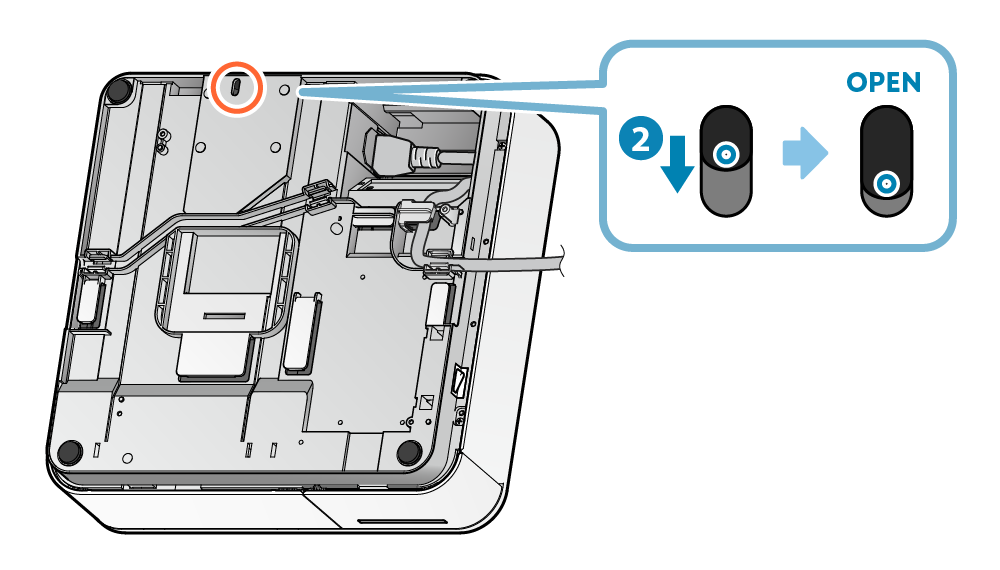 OPEN

2